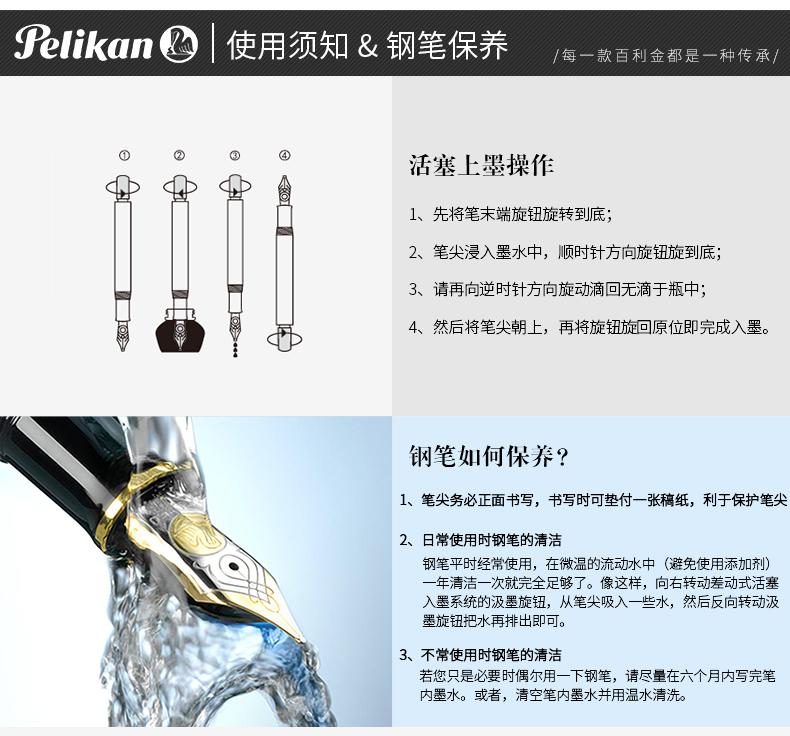 Pelikan | 使用须知 & 钢笔保养

/每一款百利金都是一种传承/

① ② ③ ④

活塞上墨操作

1、先将笔末端旋钮旋转到底;

2、笔尖浸入墨水中，顺时针方向旋钮旋到底;

3、请再向逆时针方向旋动滴回无滴于瓶中;

4、然后将笔尖朝上，再将旋钮旋回原位即完成入墨。

钢笔如何保养?

1、笔尖务必正面书写，书写时可垫付一张稿纸，利于保护笔尖

2、日常使用时钢笔的清洁

钢笔平时经常使用，在微温的流动水中（避免使用添加剂）一年清洁一次就完全足够了。像这样，向右转动差动式活塞入墨系统的汲墨旋钮，从笔尖吸入一些水，然后反向转动汲墨旋钮把水再排出即可。

3、不常使用时钢笔的清洁

若您只是必要时偶尔用一下钢笔，请尽量在六个月内写完笔内墨水。或者，清空笔内墨水并用温水清洗。