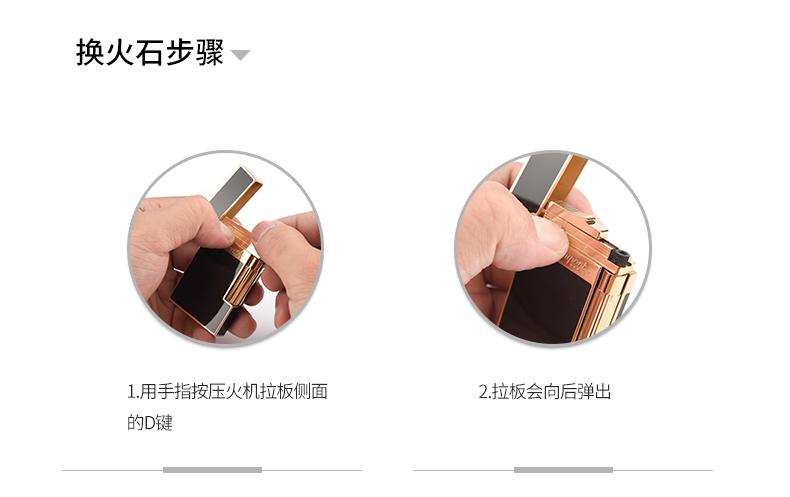 换火石步骤

1.用手指按压火机拉板侧面的D键

2.拉板会向后弹出