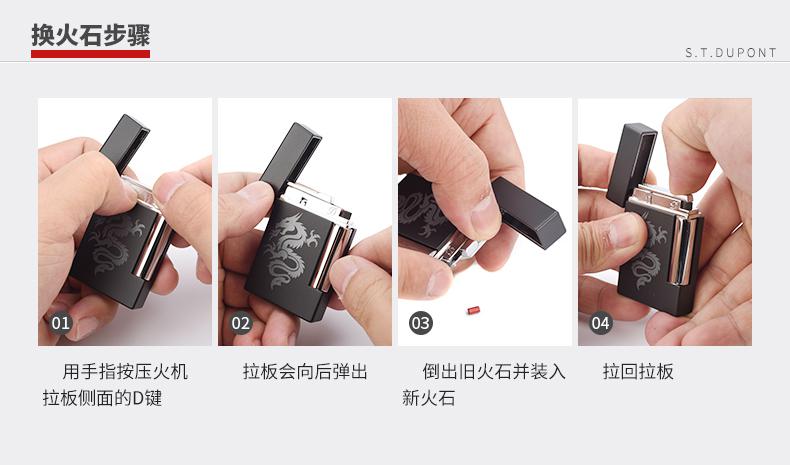 换火石步骤

S.T.DUPONT

01

用手指按压火机拉板侧面的D键

02

拉板会向后弹出

03

倒出旧火石并装入新火石

04

拉回拉板